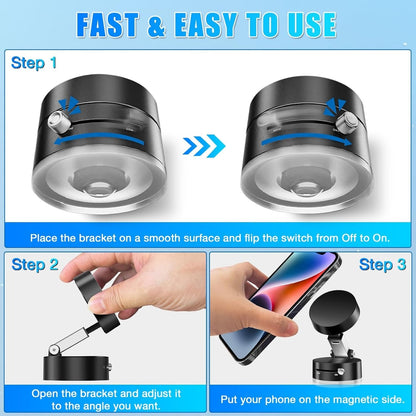 FAST & EASY TO USE

Step 1

Place the bracket on a smooth surface and flip the switch from Off to On.

Step 2

Open the bracket and adjust it to the angle you want.

Step 3

Put your phone on the magnetic side.